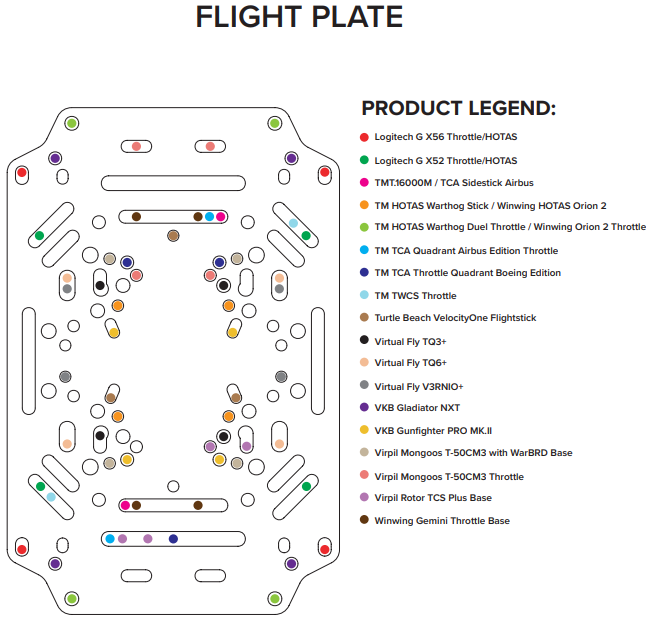 FLIGHT PLATE

PRODUCT LEGEND:

Logitech G X56 Throttle/HOTAS
Logitech G X52 Throttle/HOTAS
TMT.16000M / TCA Sidestick Airbus
TM HOTAS Warthog Stick / Winwing HOTAS Orion 2
TM HOTAS Warthog Duel Throttle / Winwing Orion 2 Throttle
TM TCA Quadrant Airbus Edition Throttle
TM TCA Throttle Quadrant Boeing Edition
TM TWCS Throttle
Turtle Beach VelocityOne Flightstick
Virtual Fly TQ3+
Virtual Fly TQ6+
Virtual Fly V3RNIO+
VKB Gladiator NXT
VKB Gunfighter PRO MK.II
Virpil Mongoos T-50CM3 with WarBRD Base
Virpil Mongoos T-50CM3 Throttle
Virpil Rotor TCS Plus Base
Winwing Gemini Throttle Base