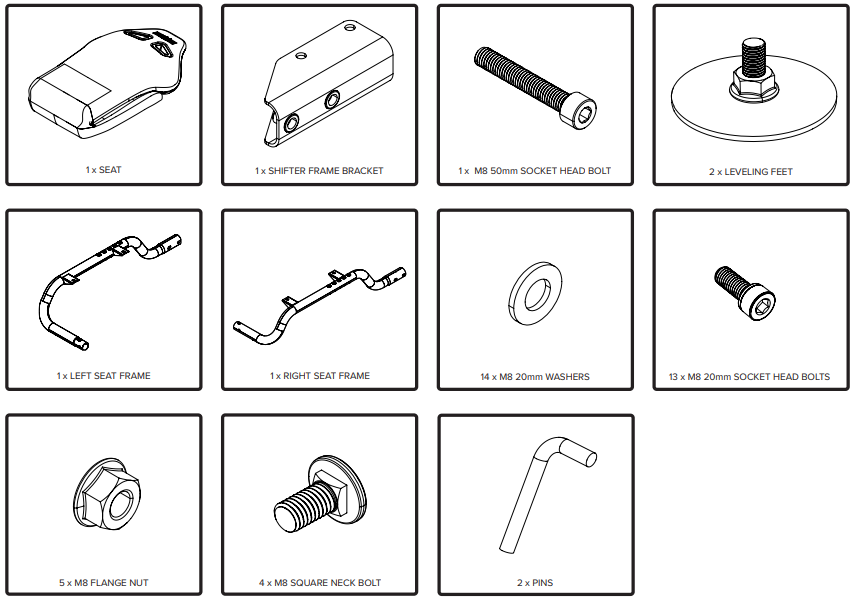 1 x SEAT

1 x SHIFTER FRAME BRACKET

1 x M8 50mm SOCKET HEAD BOLT

2 x LEVELING FEET

1 x LEFT SEAT FRAME

1 x RIGHT SEAT FRAME

14 x M8 20mm WASHERS

13 x M8 20mm SOCKET HEAD BOLTS

5 x M8 FLANGE NUT

4 x M8 SQUARE NECK BOLT

2 x PINS