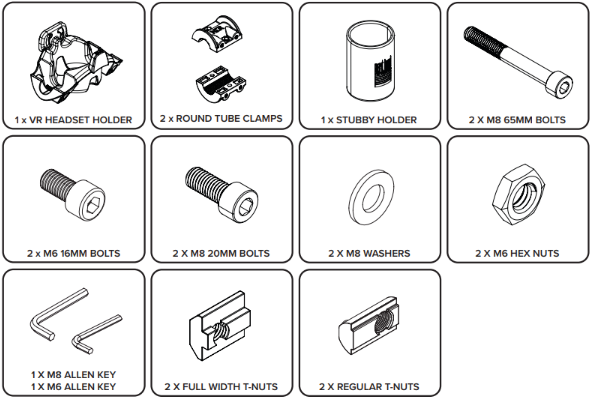 1 x VR HEADSET HOLDER

2 x ROUND TUBE CLAMPS

1 x STUBBY HOLDER

2 X M8 65MM BOLTS

2 x M6 16MM BOLTS

2 X M8 20MM BOLTS

2 X M8 WASHERS

2 X M6 HEX NUTS

1 X M8 ALLEN KEY
1 X M6 ALLEN KEY

2 X FULL WIDTH T-NUTS

2 X REGULAR T-NUTS