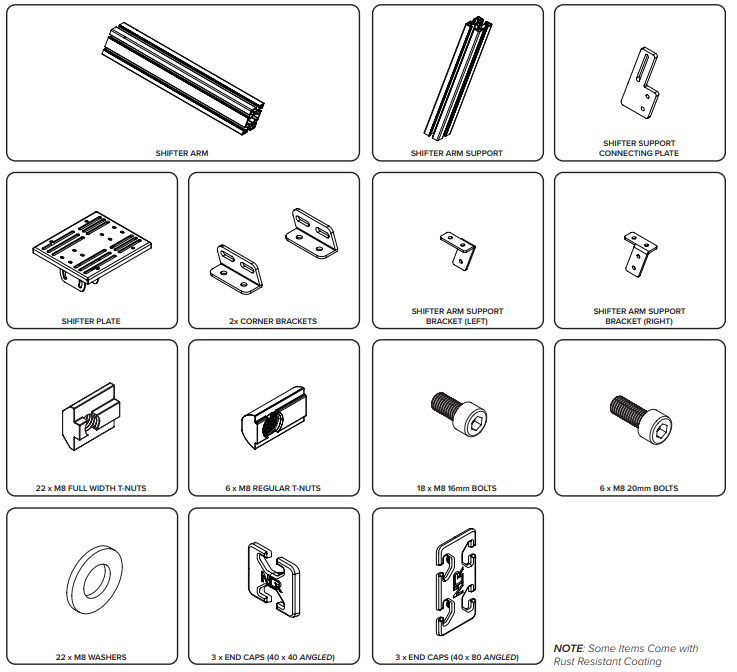 SHIFTER ARM

SHIFTER ARM SUPPORT

SHIFTER SUPPORT CONNECTING PLATE

SHIFTER PLATE

2x CORNER BRACKETS

SHIFTER ARM SUPPORT BRACKET (LEFT)

SHIFTER ARM SUPPORT BRACKET (RIGHT)

22 x M8 FULL WIDTH T-NUTS

6 x M8 REGULAR T-NUTS

18 x M8 16mm BOLTS

6 x M8 20mm BOLTS

22 x M8 WASHERS

NR

3 x END CAPS (40 x 40 ANGLED)

3 x END CAPS (40 x 80 ANGLED)

NOTE: Some Items Come with Rust Resistant Coating