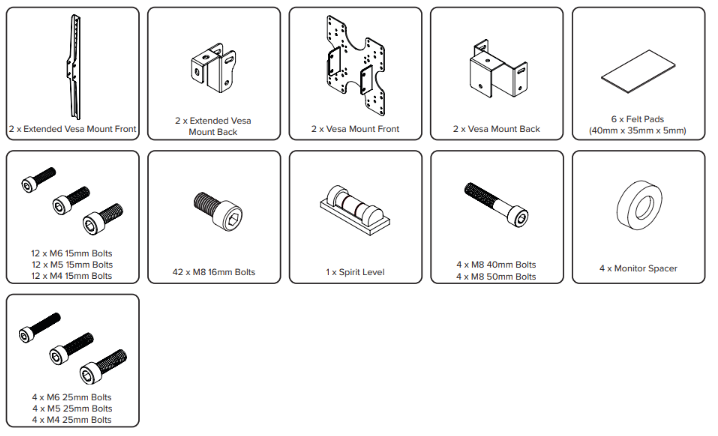 2 x Extended Vesa Mount Front

2 x Extended Vesa Mount Back

2 x Vesa Mount Front

2 x Vesa Mount Back

6 x Felt Pads
(40mm x 35mm x 5mm)

12 x M6 15mm Bolts
12 x M5 15mm Bolts
12 x M4 15mm Bolts

42 x M8 16mm Bolts

1 x Spirit Level

4 x M8 40mm Bolts
4 x M8 50mm Bolts

4 x Monitor Spacer

4 x M6 25mm Bolts
4 x M5 25mm Bolts
4 x M4 25mm Bolts