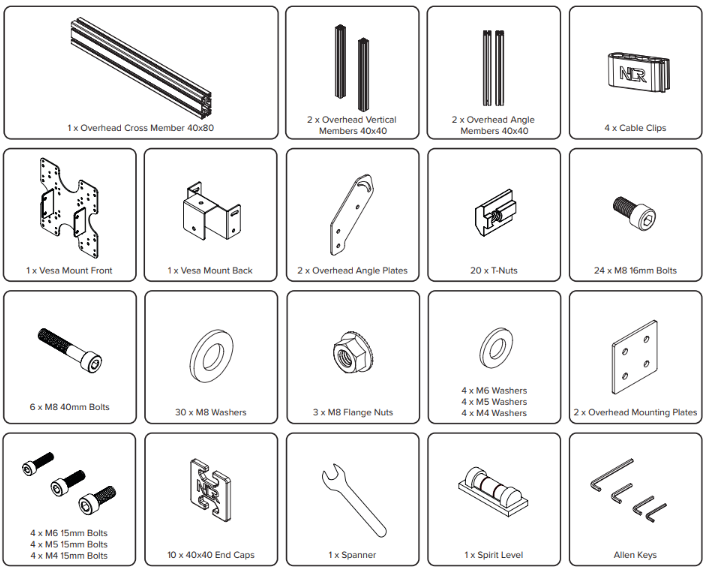 1 x Overhead Cross Member 40x80

2 x Overhead Vertical Members 40x40

2 x Overhead Angle Members 40x40

NLR

4 x Cable Clips

1 x Vesa Mount Front

1 x Vesa Mount Back

2 x Overhead Angle Plates

20 x T-Nuts

24 x M8 16mm Bolts

6 x M8 40mm Bolts

30 x M8 Washers

3 x M8 Flange Nuts

4 x M6 Washers
4 x M5 Washers
4 x M4 Washers

2 x Overhead Mounting Plates

4 x M6 15mm Bolts
4 x M5 15mm Bolts
4 x M4 15mm Bolts

NLR

10 x 40x40 End Caps

1 x Spanner

1 x Spirit Level

Allen Keys