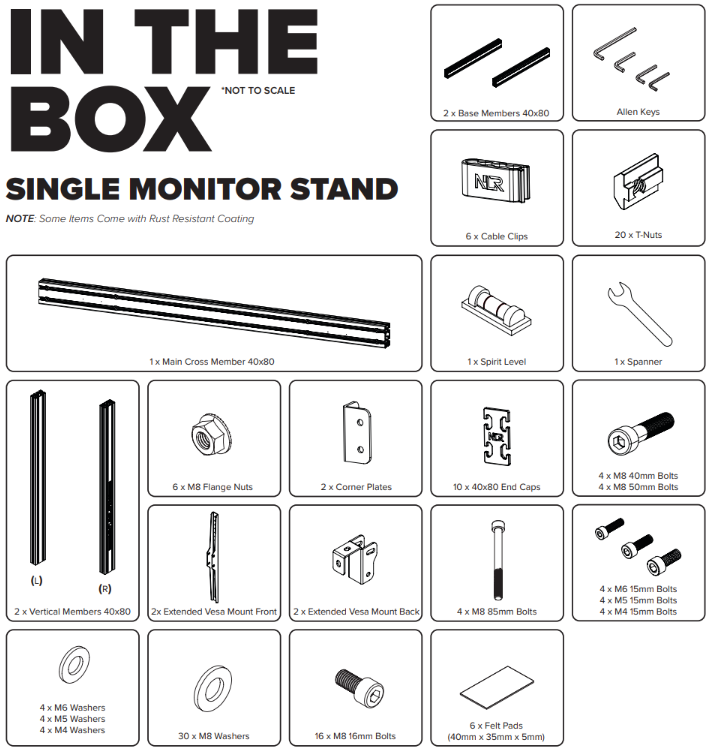 IN THE BOX

*NOT TO SCALE

SINGLE MONITOR STAND

NOTE: Some Items Come with Rust Resistant Coating

2 x Base Members 40x80

Allen Keys

NLR

6 x Cable Clips

20 x T-Nuts

1 x Main Cross Member 40x80

1 x Spirit Level

1 x Spanner

(L)

(R)

2 x Vertical Members 40x80

6 x M8 Flange Nuts

2 x Corner Plates

NLR

10 x 40x80 End Caps

4 x M8 40mm Bolts
4 x M8 50mm Bolts

2x Extended Vesa Mount Front

2 x Extended Vesa Mount Back

4 x M8 85mm Bolts

4 x M6 15mm Bolts
4 x M5 15mm Bolts
4 x M4 15mm Bolts

4 x M6 Washers
4 x M5 Washers
4 x M4 Washers

30 x M8 Washers

16 x M8 16mm Bolts

6 x Felt Pads
(40mm x 35mm x 5mm)