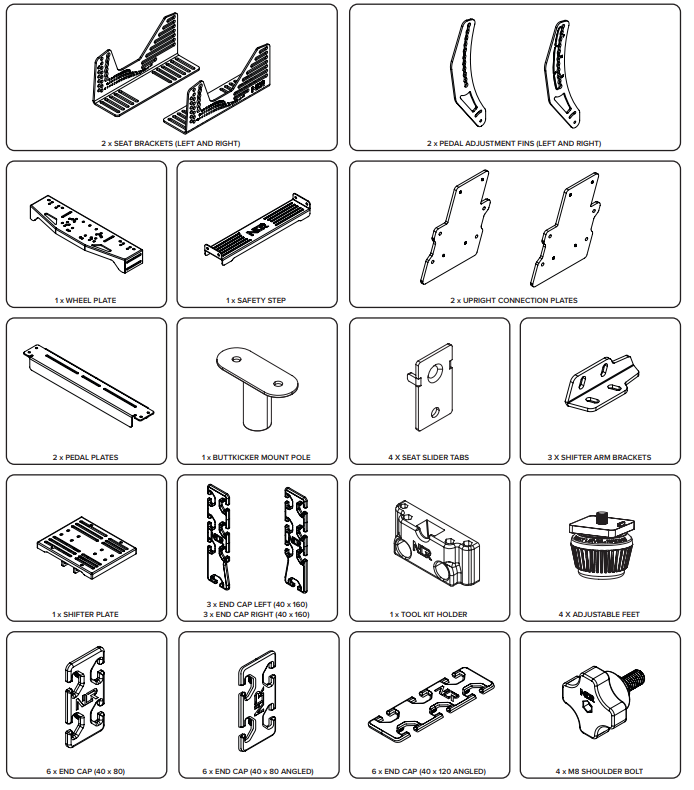 2 x SEAT BRACKETS (LEFT AND RIGHT)

2 x PEDAL ADJUSTMENT FINS (LEFT AND RIGHT)

1 x WHEEL PLATE

1 x SAFETY STEP

2 x UPRIGHT CONNECTION PLATES

2 x PEDAL PLATES

1 x BUTTKICKER MOUNT POLE

4 X SEAT SLIDER TABS

3 X SHIFTER ARM BRACKETS

1 x SHIFTER PLATE

3 x END CAP LEFT (40 x 160)
3 x END CAP RIGHT (40 x 160)

1 x TOOL KIT HOLDER

4 X ADJUSTABLE FEET

6 x END CAP (40 x 80)

6 x END CAP (40 x 80 ANGLED)

6 x END CAP (40 x 120 ANGLED)

4 x M8 SHOULDER BOLT