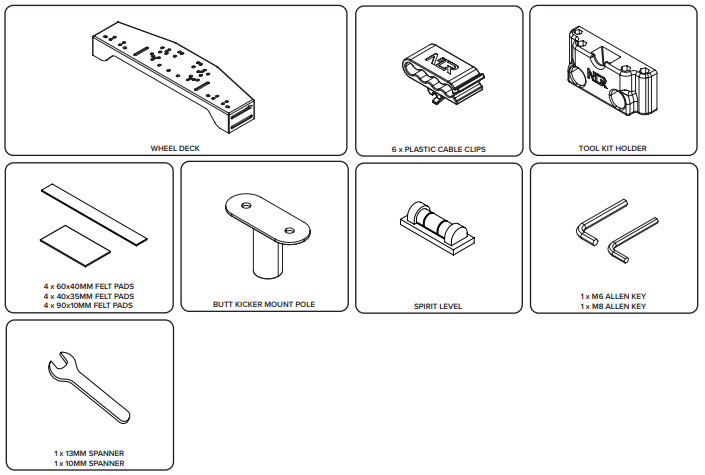 WHEEL DECK

NLR

6 x PLASTIC CABLE CLIPS

NLR

TOOL KIT HOLDER

4 x 60x40MM FELT PADS
4 x 40x35MM FELT PADS
4 x 90x10MM FELT PADS

BUTT KICKER MOUNT POLE

SPIRIT LEVEL

1 x M6 ALLEN KEY
1 x M8 ALLEN KEY

1 x 13MM SPANNER
1 x 10MM SPANNER