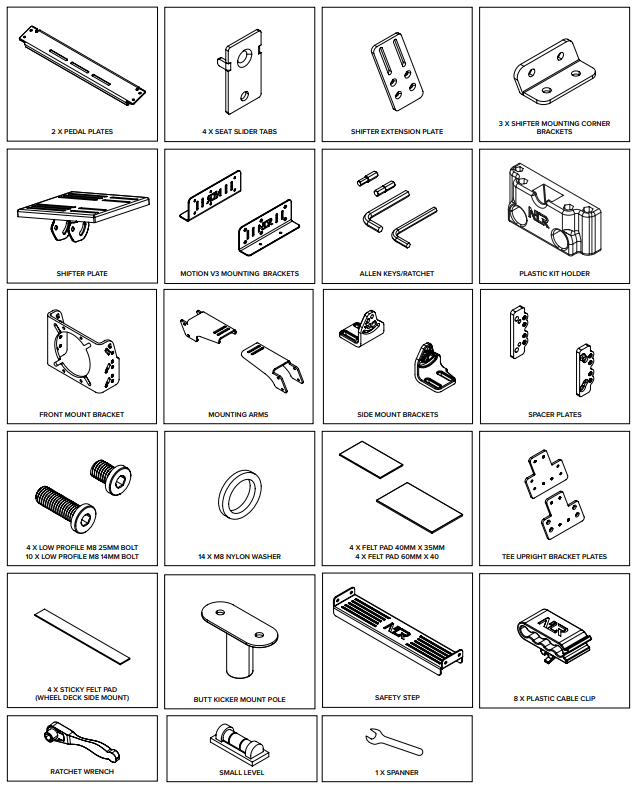 2 X PEDAL PLATES

4 X SEAT SLIDER TABS

SHIFTER EXTENSION PLATE

3 X SHIFTER MOUNTING CORNER BRACKETS

SHIFTER PLATE

MOTION V3 MOUNTING BRACKETS

ALLEN KEYS/RATCHET

NLR

PLASTIC KIT HOLDER

FRONT MOUNT BRACKET

MOUNTING ARMS

SIDE MOUNT BRACKETS

SPACER PLATES

4 X LOW PROFILE M8 25MM BOLT
10 X LOW PROFILE M8 14MM BOLT

14 X M8 NYLON WASHER

4 X FELT PAD 40MM X 35MM
4 X FELT PAD 60MM X 40

TEE UPRIGHT BRACKET PLATES

4 X STICKY FELT PAD
(WHEEL DECK SIDE MOUNT)

BUTT KICKER MOUNT POLE

NLR

SAFETY STEP

NLR

8 X PLASTIC CABLE CLIP

RATCHET WRENCH

SMALL LEVEL

1 X SPANNER