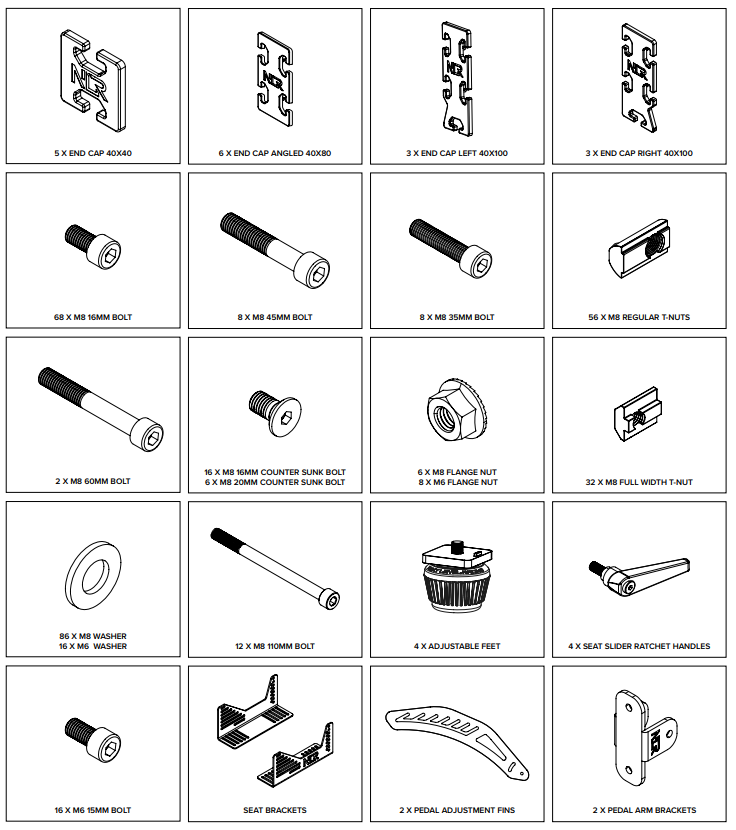 NLR

5 X END CAP 40X40

NLR

6 X END CAP ANGLED 40X80

NLR

3 X END CAP LEFT 40X100

NLR

3 X END CAP RIGHT 40X100

68 X M8 16MM BOLT

8 X M8 45MM BOLT

8 X M8 35MM BOLT

56 X M8 REGULAR T-NUTS

2 X M8 60MM BOLT

16 X M8 16MM COUNTER SUNK BOLT
6 X M8 20MM COUNTER SUNK BOLT

6 X M8 FLANGE NUT
8 X M6 FLANGE NUT

32 X M8 FULL WIDTH T-NUT

86 X M8 WASHER
16 X M6 WASHER

12 X M8 110MM BOLT

4 X ADJUSTABLE FEET

4 X SEAT SLIDER RATCHET HANDLES

16 X M6 15MM BOLT

NLR

SEAT BRACKETS

2 X PEDAL ADJUSTMENT FINS

NLR

2 X PEDAL ARM BRACKETS