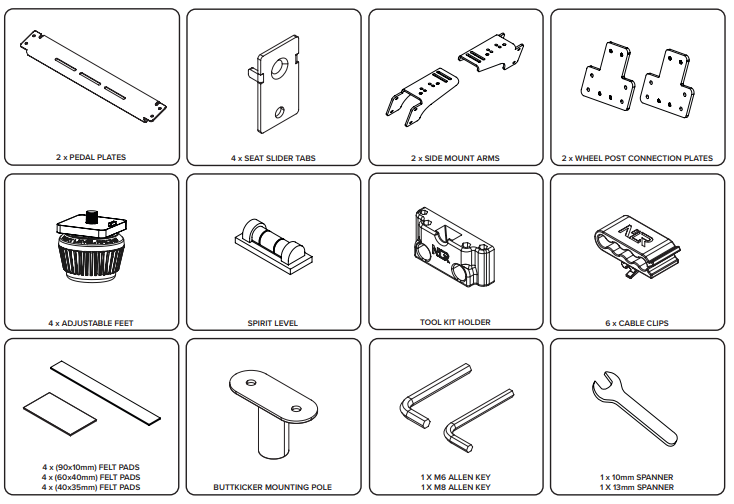 2 x PEDAL PLATES

4 x SEAT SLIDER TABS

2 x SIDE MOUNT ARMS

2 x WHEEL POST CONNECTION PLATES

4 x ADJUSTABLE FEET

SPIRIT LEVEL

NLR

TOOL KIT HOLDER

NLR

6 x CABLE CLIPS

4 x (90x10mm) FELT PADS
4 x (60x40mm) FELT PADS
4 x (40x35mm) FELT PADS

BUTTKICKER MOUNTING POLE

1 X M6 ALLEN KEY
1 X M8 ALLEN KEY

1 x 10mm SPANNER
1 X 13mm SPANNER