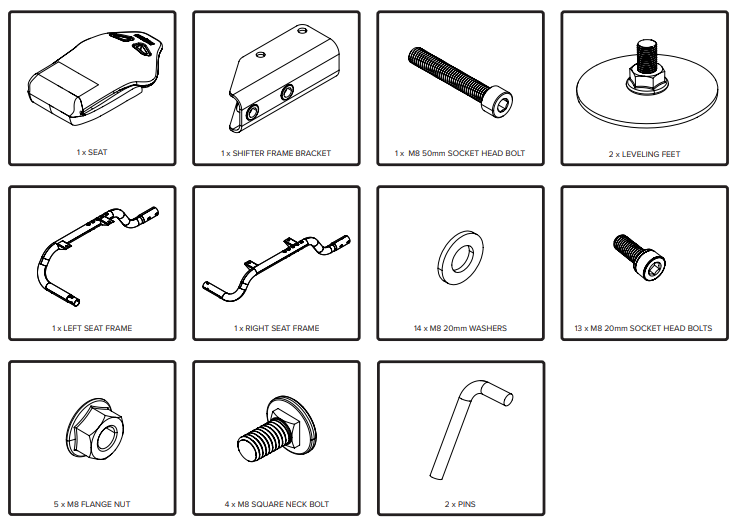 1 x SEAT

1 x SHIFTER FRAME BRACKET

1 x M8 50mm SOCKET HEAD BOLT

2 x LEVELING FEET

1 x LEFT SEAT FRAME

1 x RIGHT SEAT FRAME

14 x M8 20mm WASHERS

13 x M8 20mm SOCKET HEAD BOLTS

5 x M8 FLANGE NUT

4 x M8 SQUARE NECK BOLT

2 x PINS