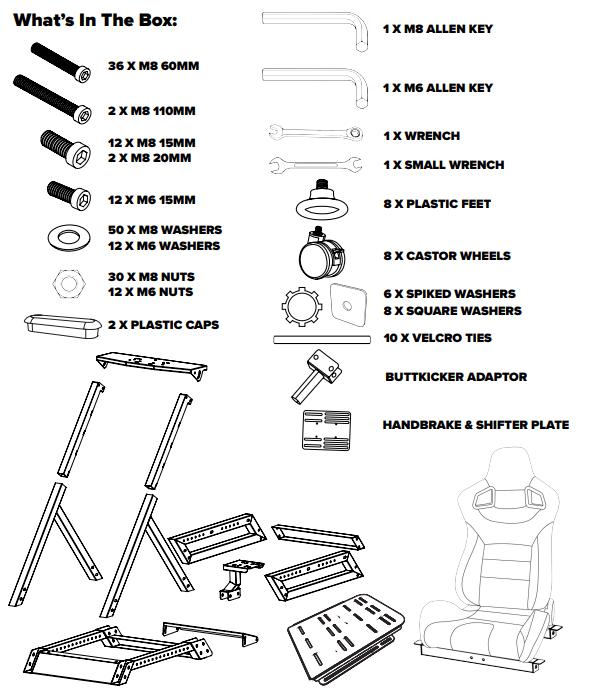 What's In The Box:

36 X M8 60MM

2 X M8 110MM

12 X M8 15MM
2 X M8 20MM

12 X M6 15MM

50 X M8 WASHERS
12 X M6 WASHERS

30 X M8 NUTS
12 X M6 NUTS

2 X PLASTIC CAPS

1 X M8 ALLEN KEY

1 X M6 ALLEN KEY

1 X WRENCH

1 X SMALL WRENCH

8 X PLASTIC FEET

8 X CASTOR WHEELS

6 X SPIKED WASHERS
8 X SQUARE WASHERS

10 X VELCRO TIES

BUTTKICKER ADAPTOR

HANDBRAKE & SHIFTER PLATE