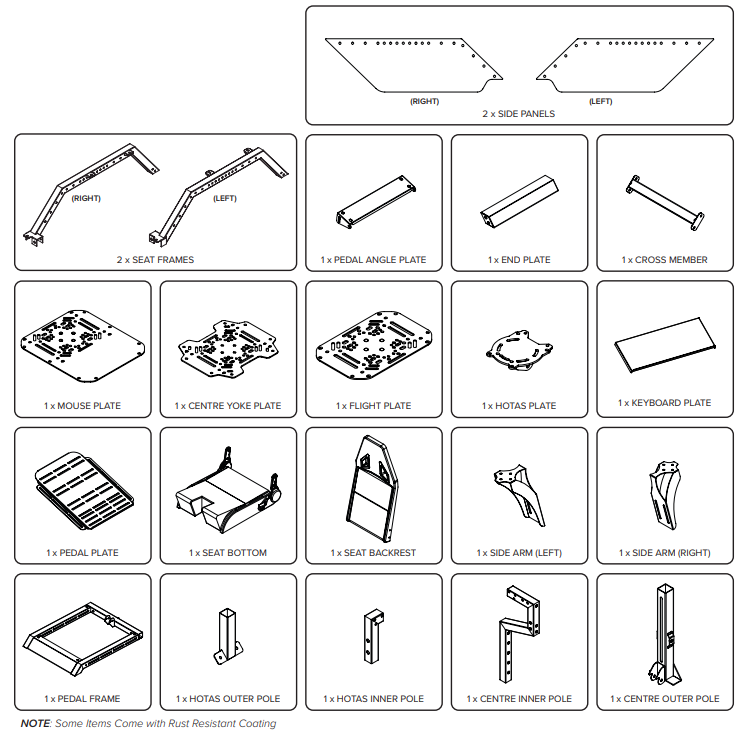 (RIGHT)
(LEFT)
2 x SIDE PANELS

(RIGHT)
(LEFT)
2 x SEAT FRAMES

1 x PEDAL ANGLE PLATE

1 x END PLATE

1 x CROSS MEMBER

1 x MOUSE PLATE

1 x CENTRE YOKE PLATE

1 x FLIGHT PLATE

1 x HOTAS PLATE

1 x KEYBOARD PLATE

1 x PEDAL PLATE

1 x SEAT BOTTOM

1 x SEAT BACKREST

1 x SIDE ARM (LEFT)

1 x SIDE ARM (RIGHT)

1 x PEDAL FRAME

1 x HOTAS OUTER POLE

1 x HOTAS INNER POLE

1 x CENTRE INNER POLE

1 x CENTRE OUTER POLE

NOTE: Some Items Come with Rust Resistant Coating